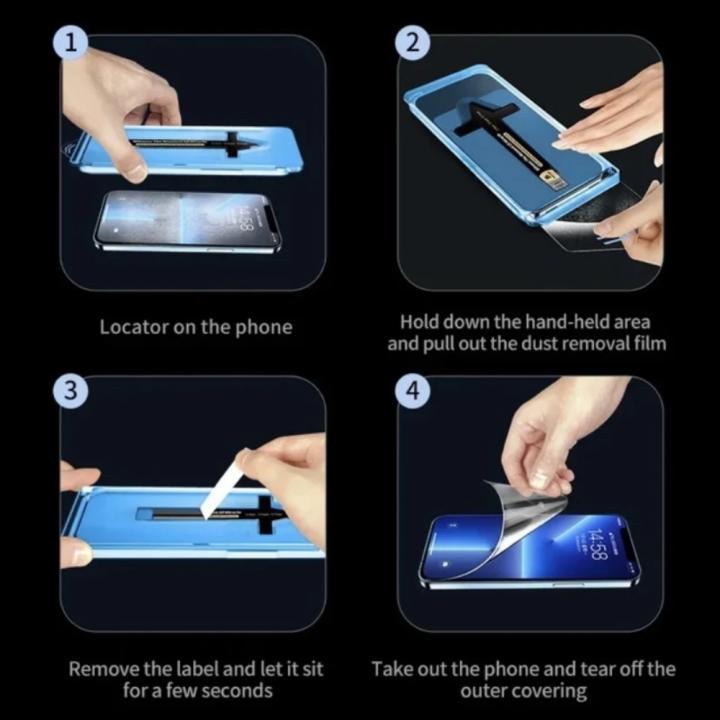 1

14:58

Locator on the phone

2

Hold down the hand-held area and pull out the dust removal film

3

Remove the label and let it sit for a few seconds

4

14:58

Take out the phone and tear off the outer covering